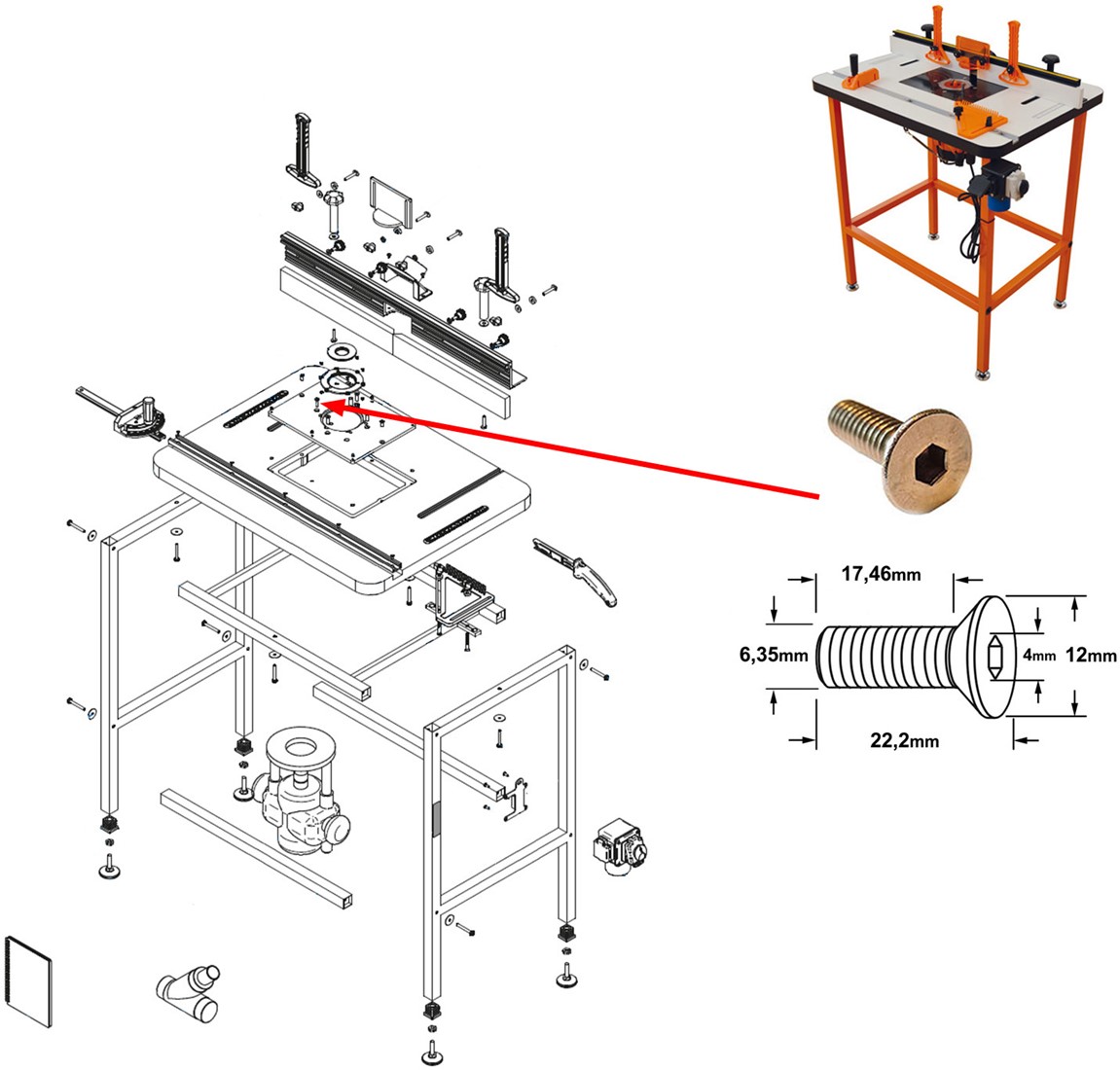 17,46mm

6,35mm

4mm

12mm

22,2mm