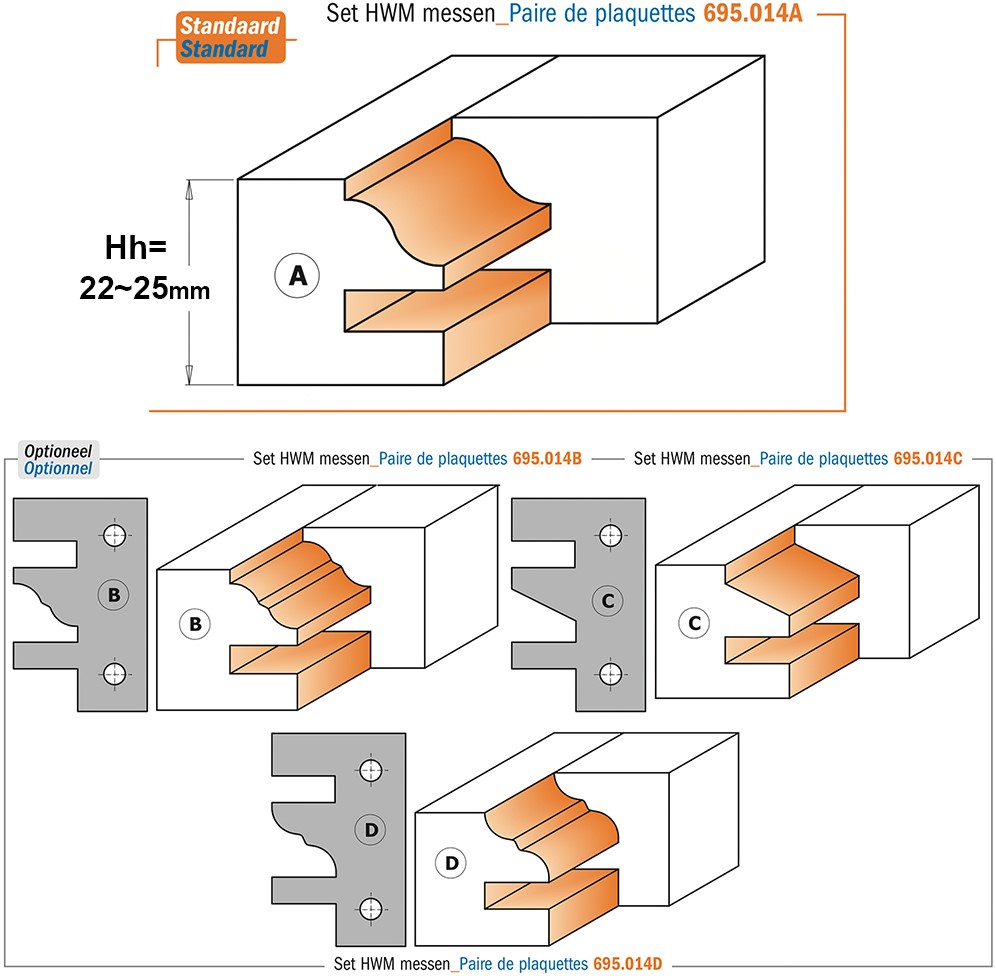 Standaard
Standard

Set HWM messen_Paire de plaquettes 695.014A

Hh=
22~25mm

A

Optioneel
Optionnel

Set HWM messen_Paire de plaquettes 695.014B

Set HWM messen_Paire de plaquettes 695.014C

B

B

C

C

D

D

Set HWM messen_Paire de plaquettes 695.014D