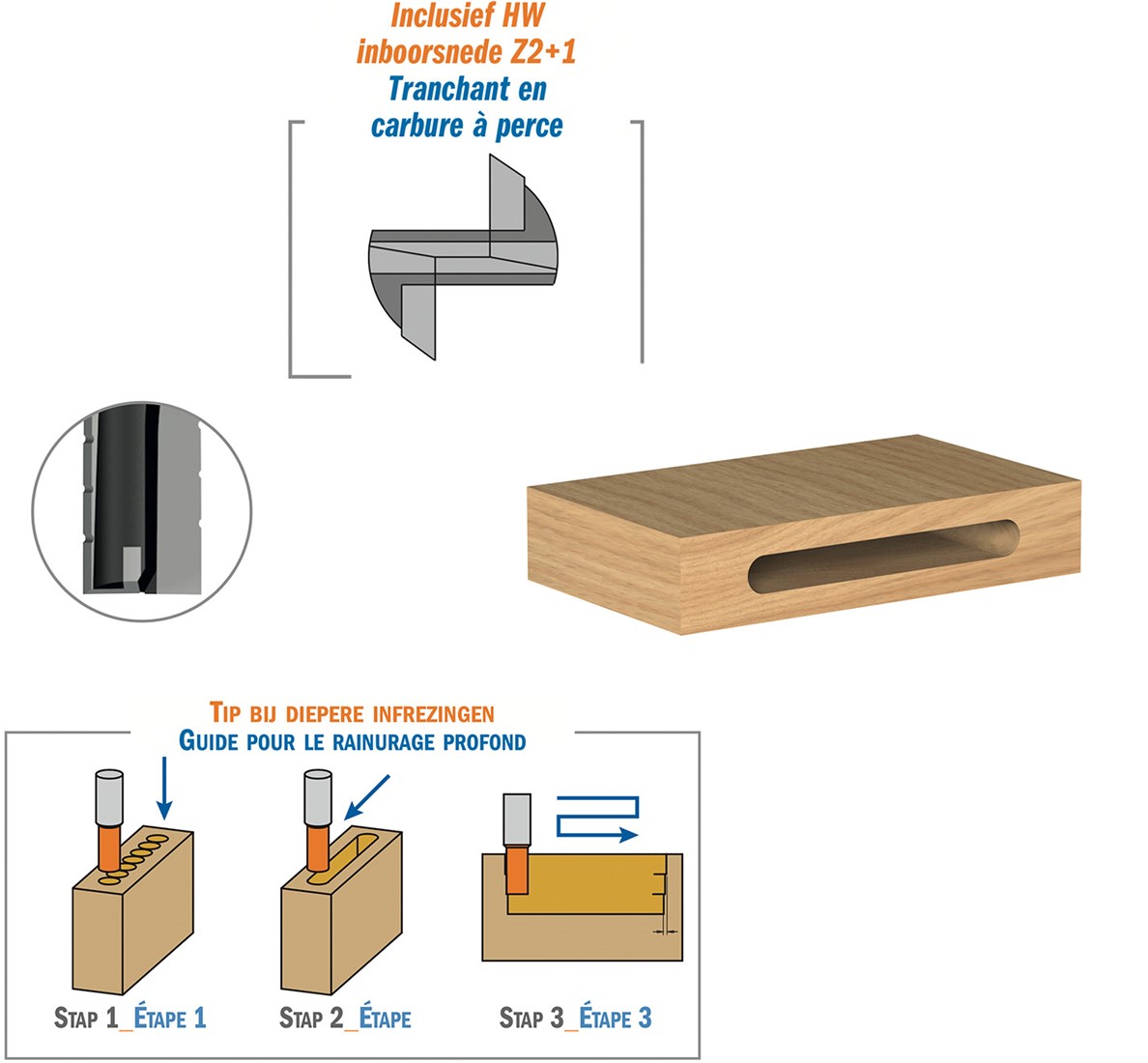 Inclusief HW inboorsnede Z2+1
Tranchant en carbure à perce

TIP BIJ DIEPERE INFREZINGEN
GUIDE POUR LE RAINURAGE PROFOND

STAP 1_ÉTAPE 1

STAP 2_ÉTAPE

STAP 3_ÉTAPE 3